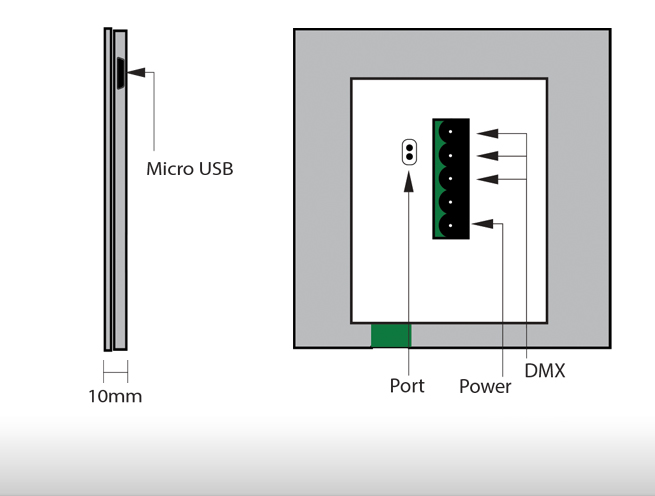 Micro USB

10mm

Port

Power

DMX